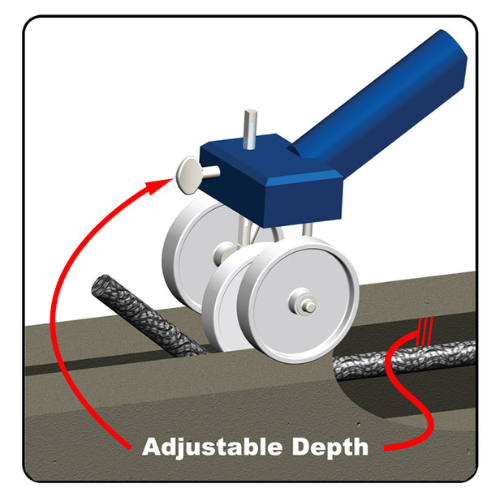 Adjustable Depth